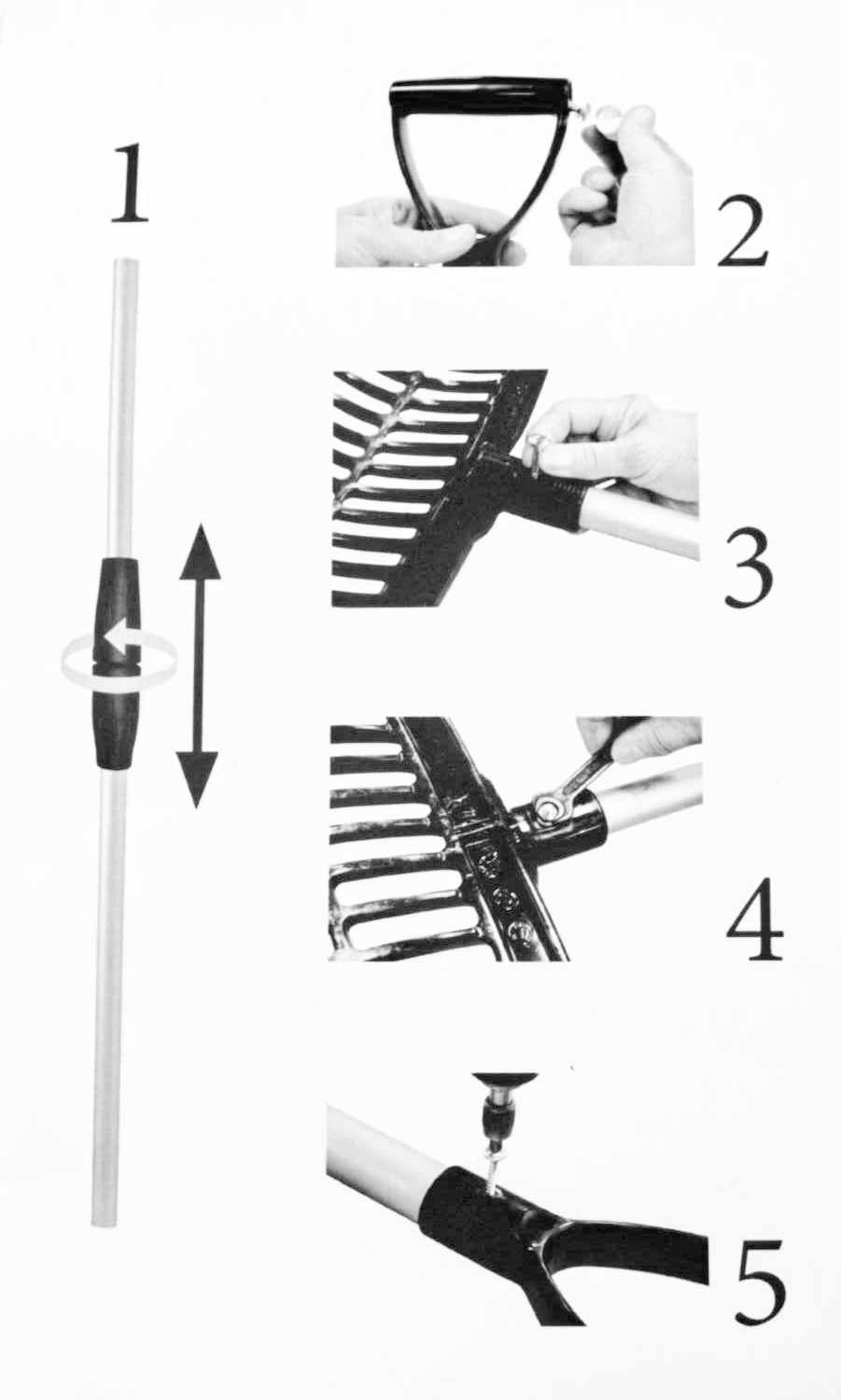 1

2

3

4

5